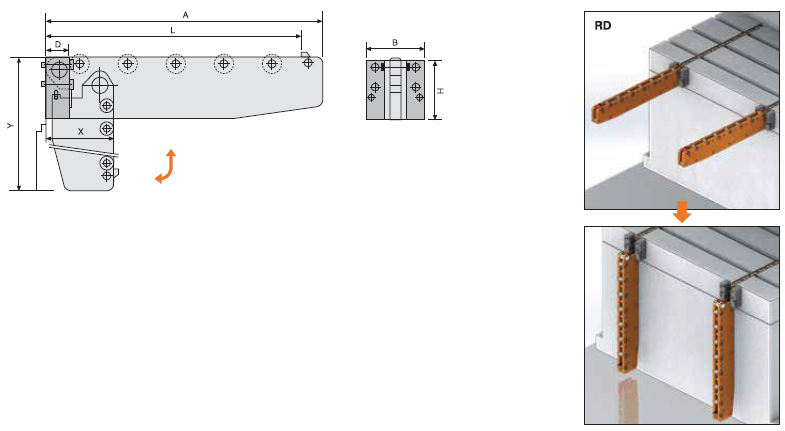 A
L
D
Y
X
B
H
RD